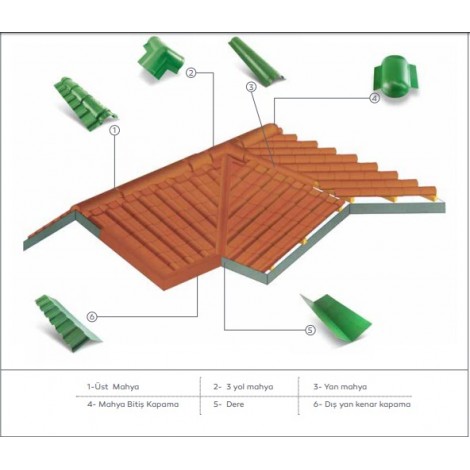 2

3

4

1

6

5

| 1-Üst Mahya | 2- 3 yol mahya | 3- Yan mahya |
|---|---|---|
| 4- Mahya Bitiş Kapama | 5- Dere | 6- Dış yan kenar kapama |